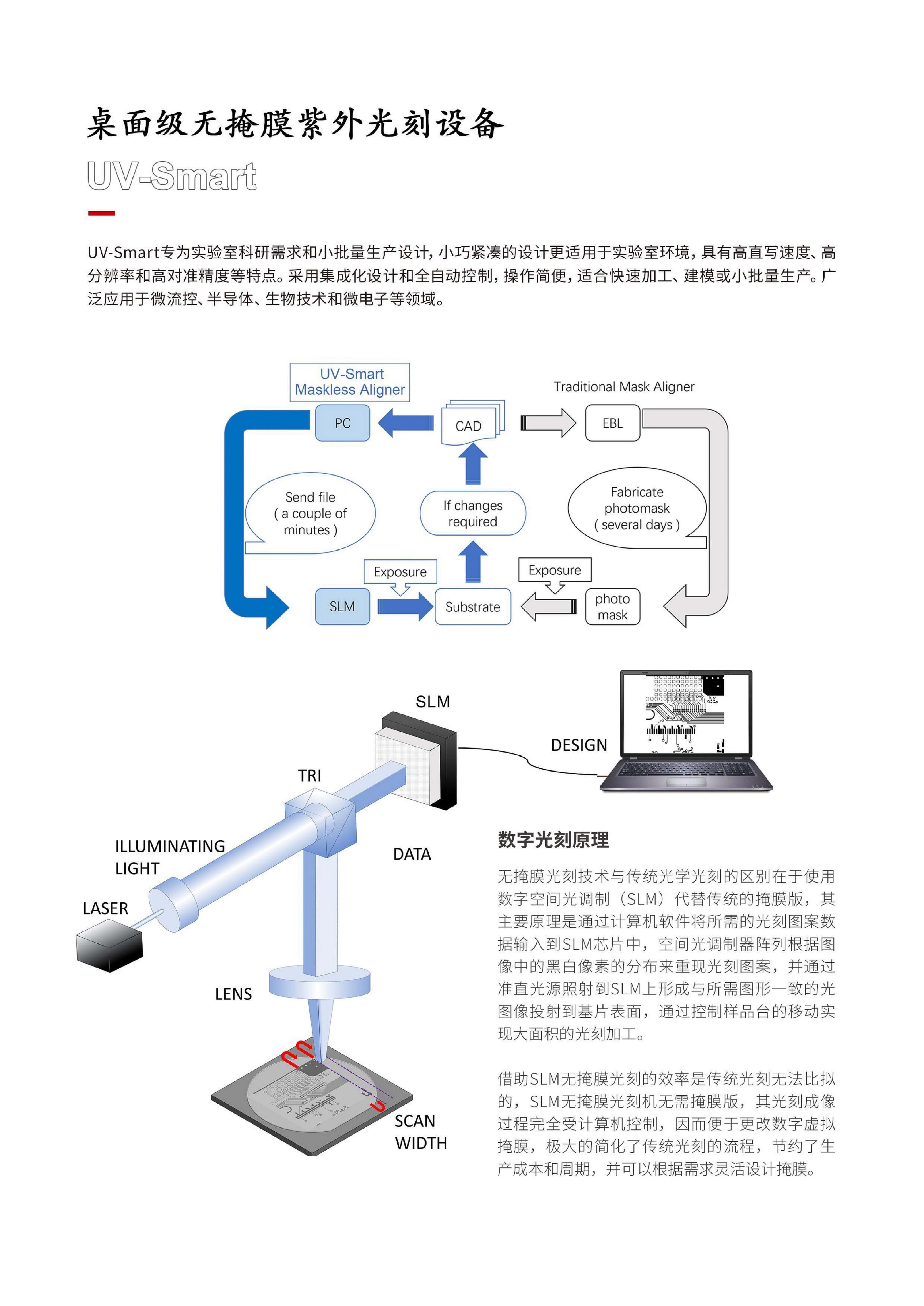 桌面级无掩膜紫外光刻设备

UV-Smart

UV-Smart专为实验室科研需求和小批量生产设计，小巧紧凑的设计更适用于实验室环境，具有高直写速度、高分辨率和高对准精度等特点。采用集成化设计和全自动控制，操作简便，适合快速加工、建模或小批量生产。广泛应用于微流控、半导体、生物技术和微电子等领域。

UV-Smart Maskless Aligner

Traditional Mask Aligner

PC

CAD

EBL

Send file ( a couple of minutes )

If changes required

Fabricate photomask ( several days )

Exposure

Exposure

SLM

Substrate

photo mask

SLM

DESIGN

TRI

ILLUMINATING LIGHT

DATA

LASER

LENS

SCAN WIDTH

数字光刻原理

无掩膜光刻技术与传统光学光刻的区别在于使用数字空间光调制（SLM）代替传统的掩膜版，其主要原理是通过计算机软件将所需的光刻图案数据输入到SLM芯片中，空间光调制器阵列根据图像中的黑白像素的分布来重现光刻图案，并通过准直光源照射到SLM上形成与所需图形一致的光图像投射到基片表面，通过控制样品台的移动实现大面积的光刻加工。

借助SLM无掩膜光刻的效率是传统光刻无法比拟的，SLM无掩膜光刻机无需掩膜版，其光刻成像过程完全受计算机控制，因而便于更改数字虚拟掩膜，极大的简化了传统光刻的流程，节约了生产成本和周期，并可以根据需求灵活设计掩膜。